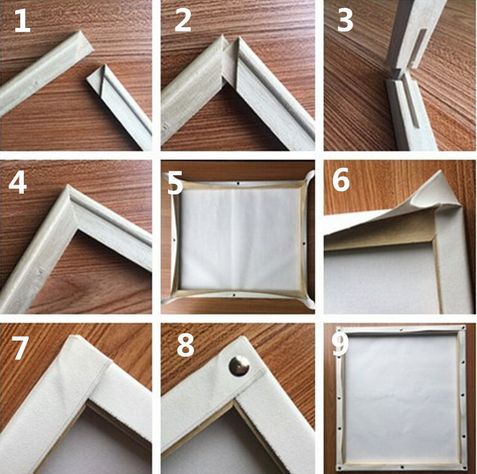 1
2
3
4
5
6
7
8
9